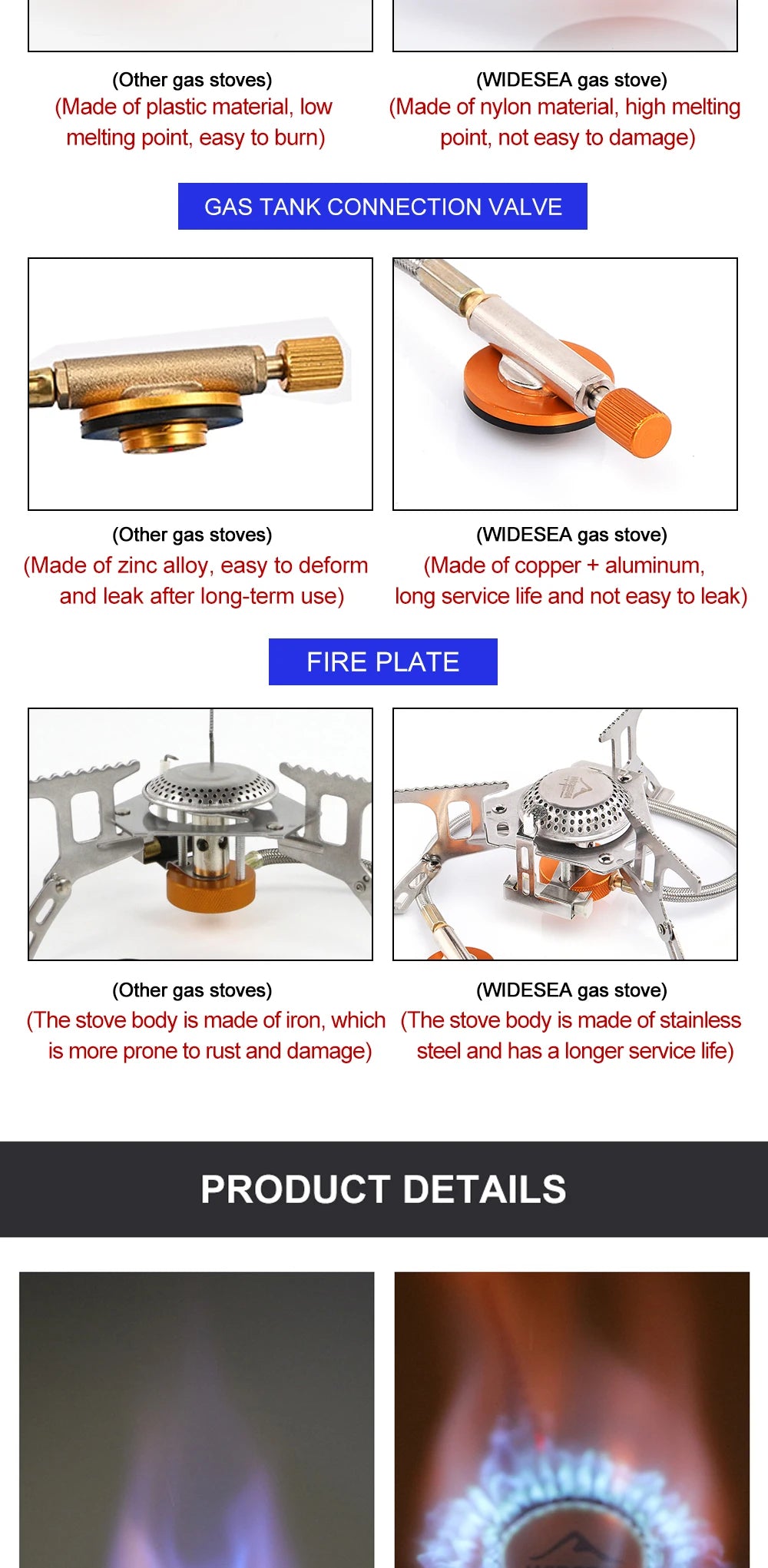 (Other gas stoves)
(Made of plastic material, low melting point, easy to burn)

(WIDESEA gas stove)
(Made of nylon material, high melting point, not easy to damage)

GAS TANK CONNECTION VALVE

(Other gas stoves)
(Made of zinc alloy, easy to deform and leak after long-term use)

(WIDESEA gas stove)
(Made of copper + aluminum, long service life and not easy to leak)

FIRE PLATE

(Other gas stoves)
(The stove body is made of iron, which is more prone to rust and damage)

(WIDESEA gas stove)
(The stove body is made of stainless steel and has a longer service life)

PRODUCT DETAILS