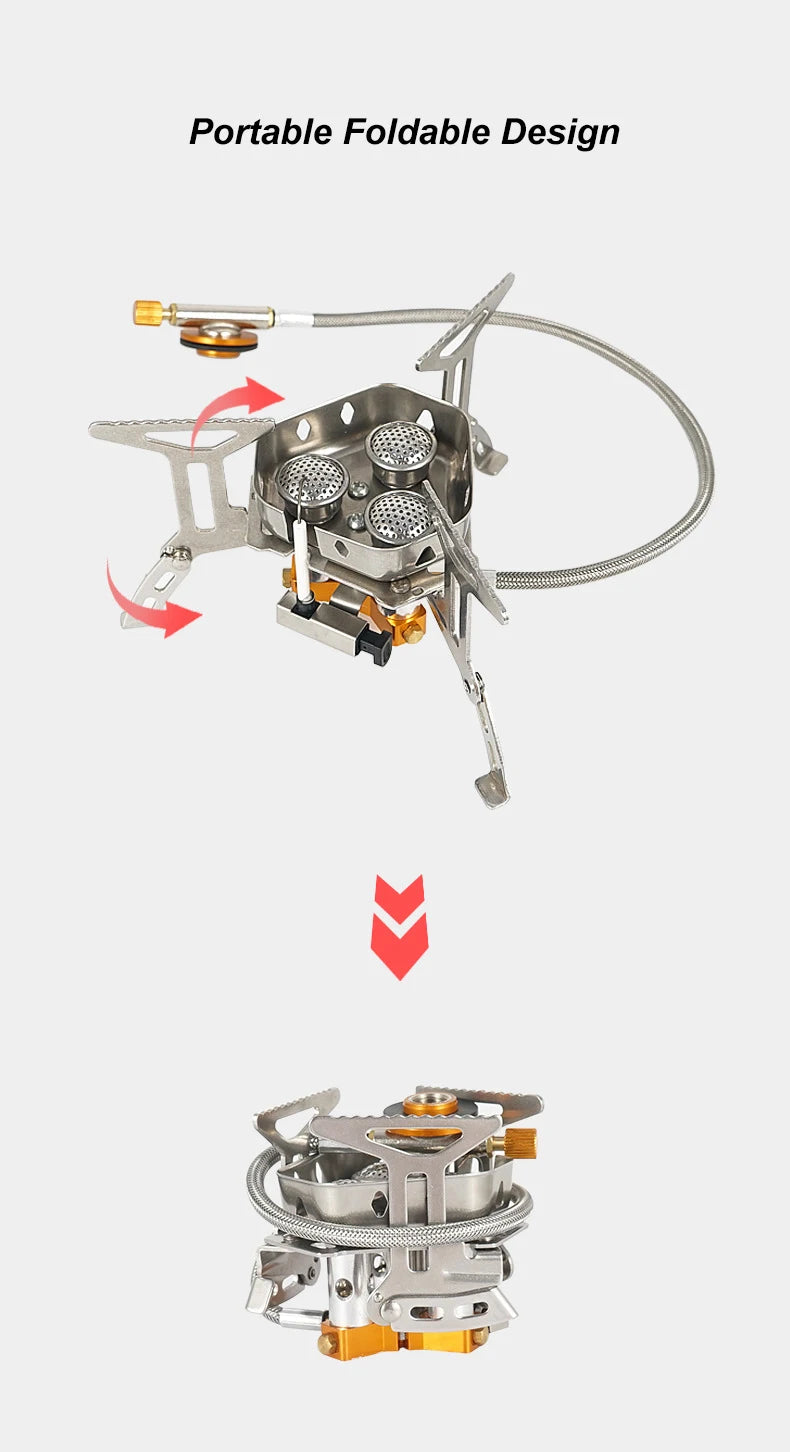 Portable Foldable Design