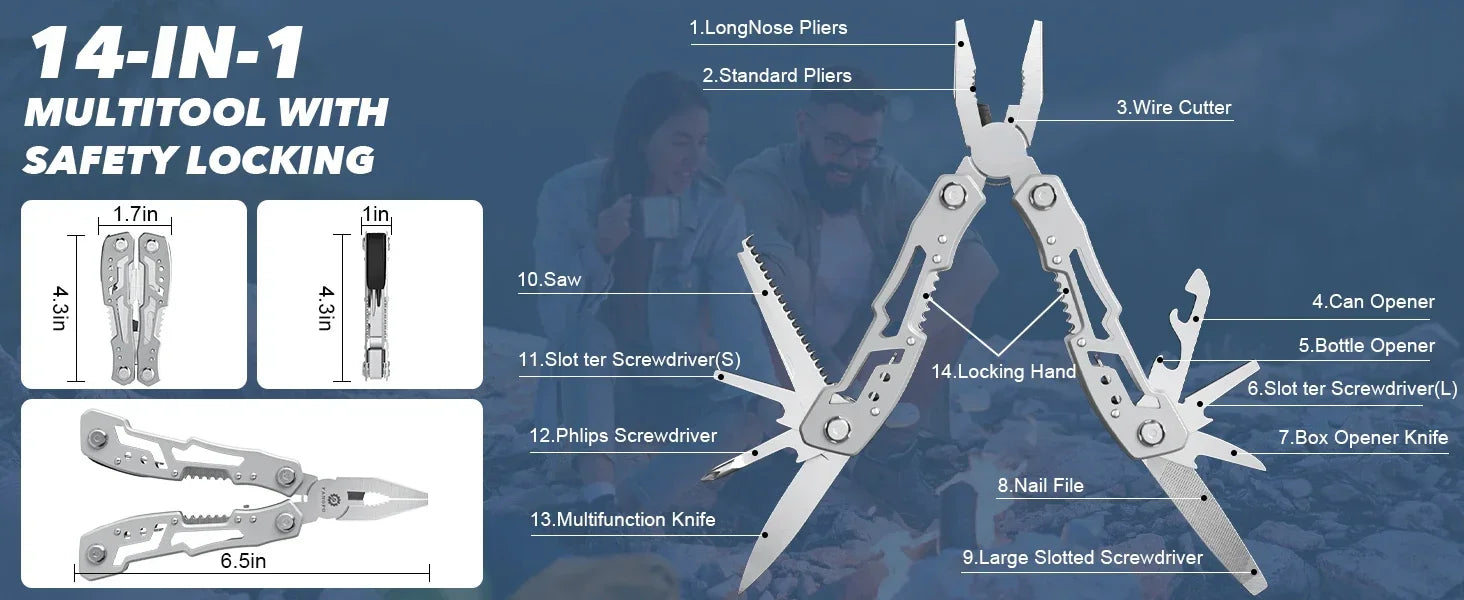 14-IN-1
MULTITOOL WITH SAFETY LOCKING

1.7in
4.3in
1in
4.3in
6.5in

1.LongNose Pliers
2.Standard Pliers
3.Wire Cutter
4.Can Opener
5.Bottle Opener
6.Slot ter Screwdriver(L)
7.Box Opener Knife
8.Nail File
9.Large Slotted Screwdriver
10.Saw
11.Slot ter Screwdriver(S)
12.Phlips Screwdriver
13.Multifunction Knife
14.Locking Hand